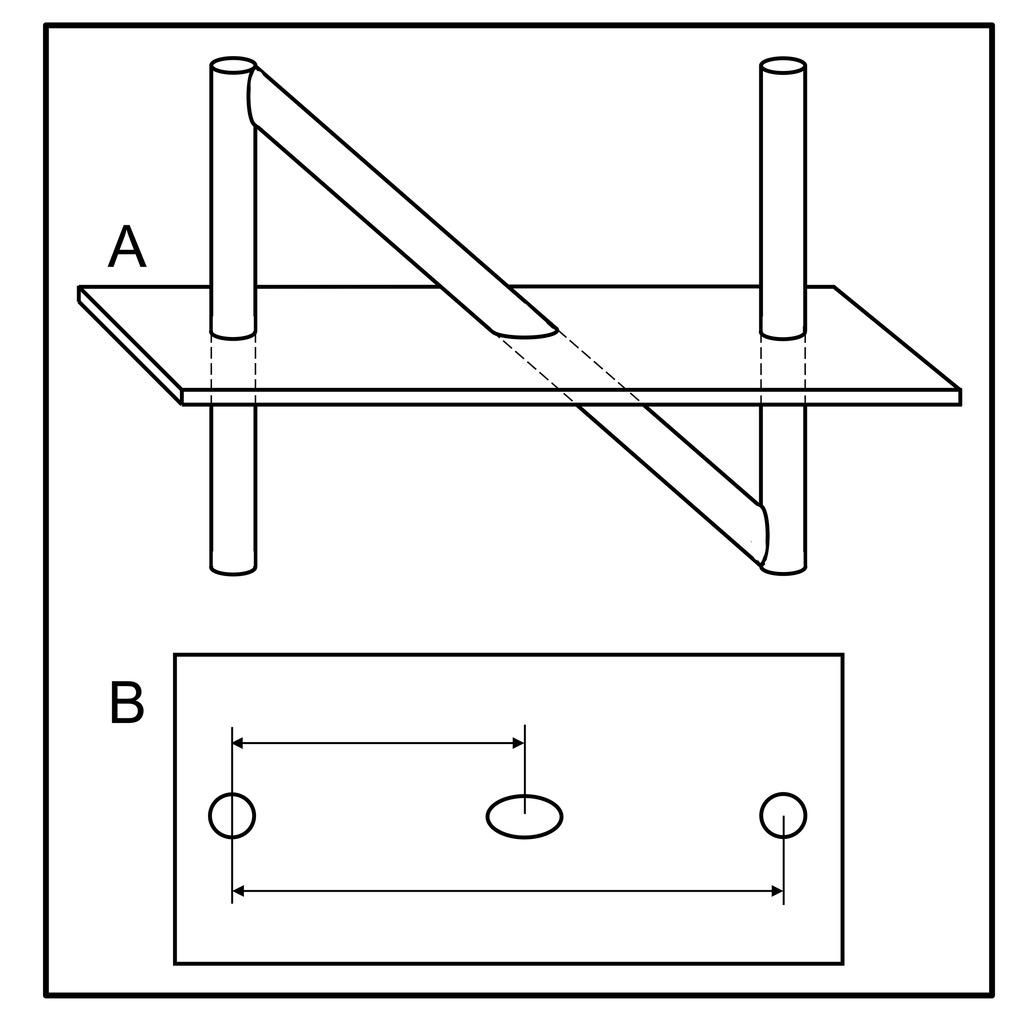 A

B